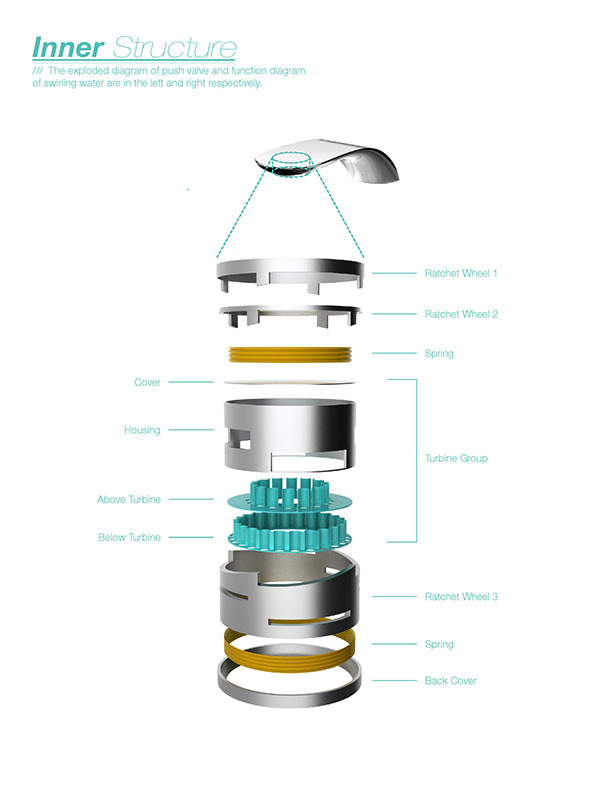 Inner Structure

/// The exploded diagram of push valve and function diagram of swirling water are in the left and right respectively.

Ratchet Wheel 1

Ratchet Wheel 2

Spring

Cover

Housing

Turbine Group

Above Turbine

Below Turbine

Ratchet Wheel 3

Spring

Back Cover